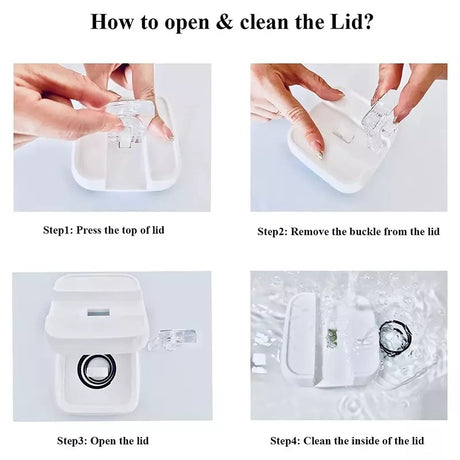 How to open & clean the Lid?

Step1: Press the top of lid

Step2: Remove the buckle from the lid

Step3: Open the lid

Step4: Clean the inside of the lid