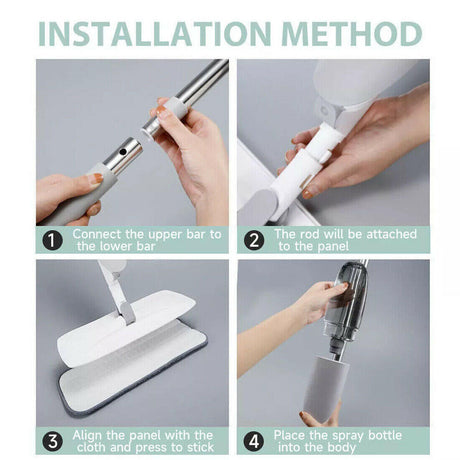 INSTALLATION METHOD

1 Connect the upper bar to the lower bar

2 The rod will be attached to the panel

3 Align the panel with the cloth and press to stick

4 Place the spray bottle into the body